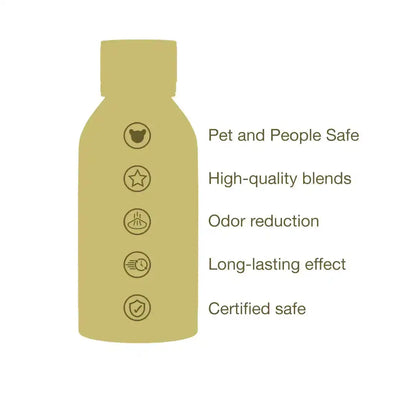 Pet and People Safe

High-quality blends

Odor reduction

Long-lasting effect

Certified safe